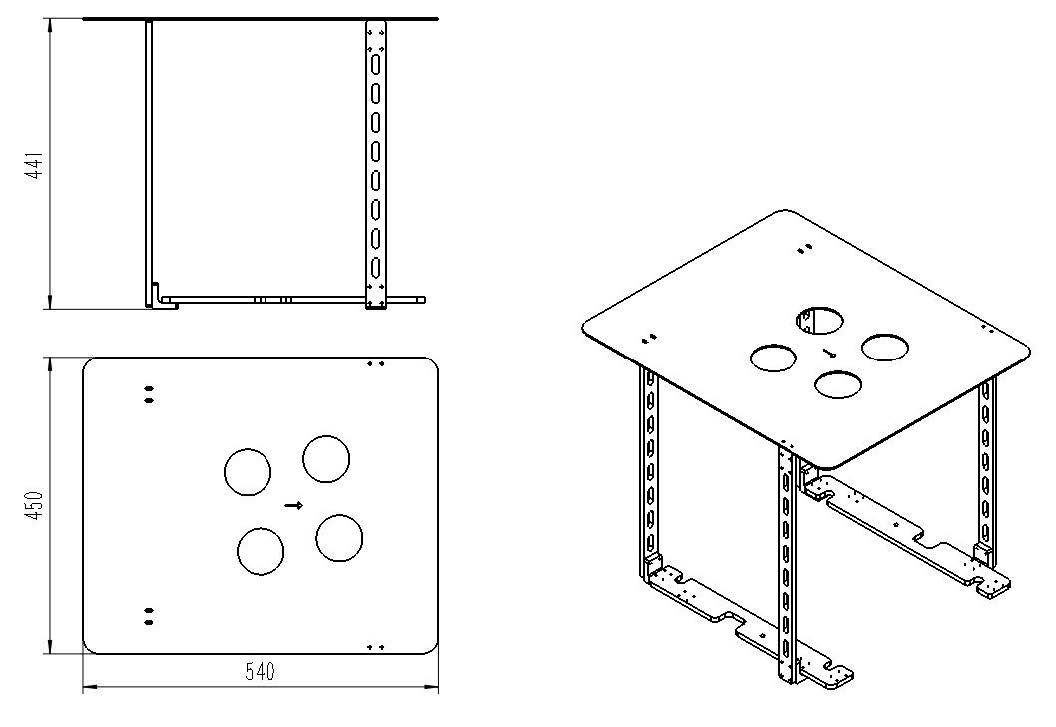 441

450

540